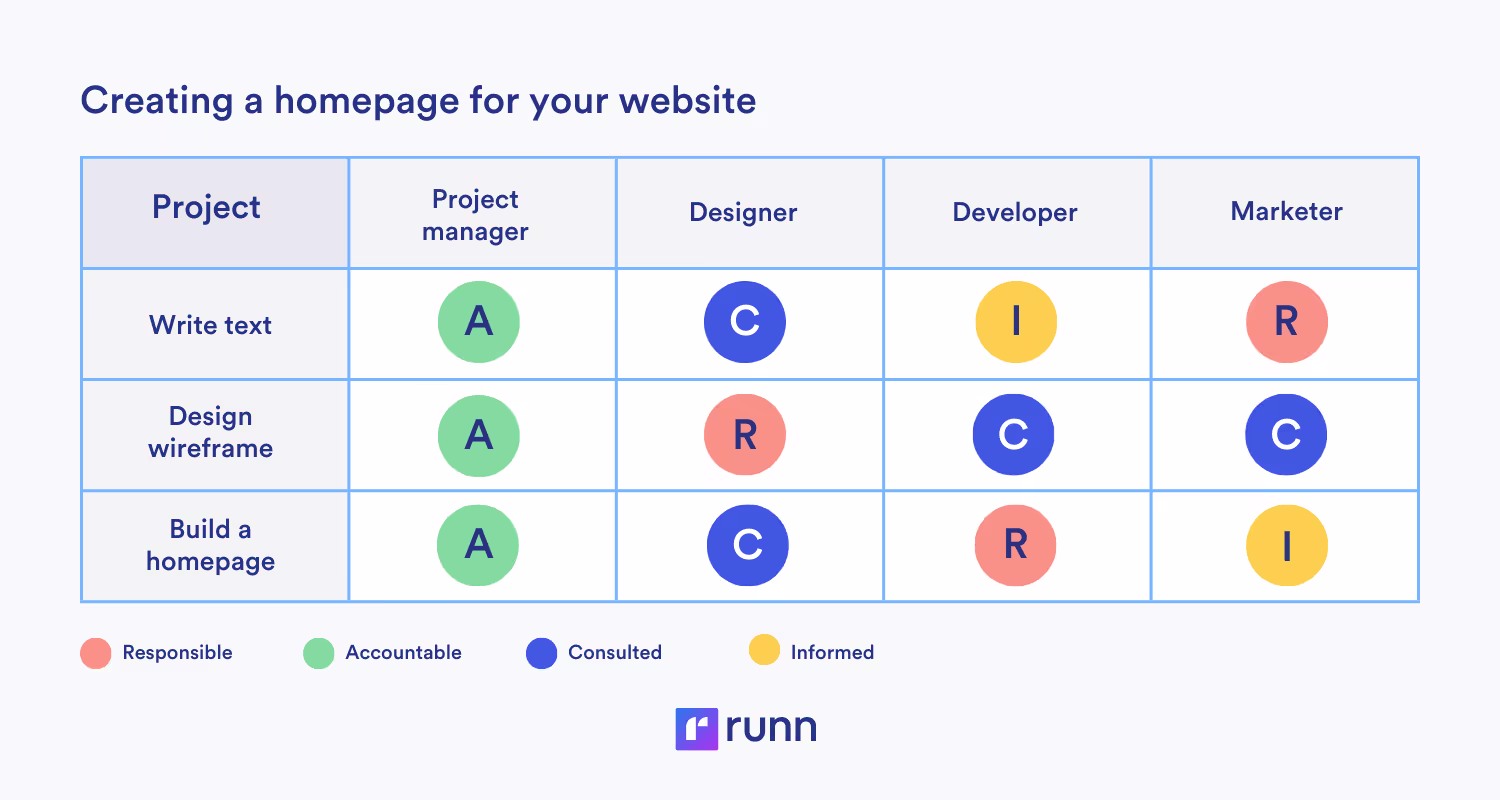 Creating a homepage for your website

| Project | Project manager | Designer | Developer | Marketer |
|---|---|---|---|---|
| Write text | A | C | I | R |
| Design wireframe | A | R | C | C |
| Build a homepage | A | C | R | I |

Responsible Accountable Consulted Informed

runn